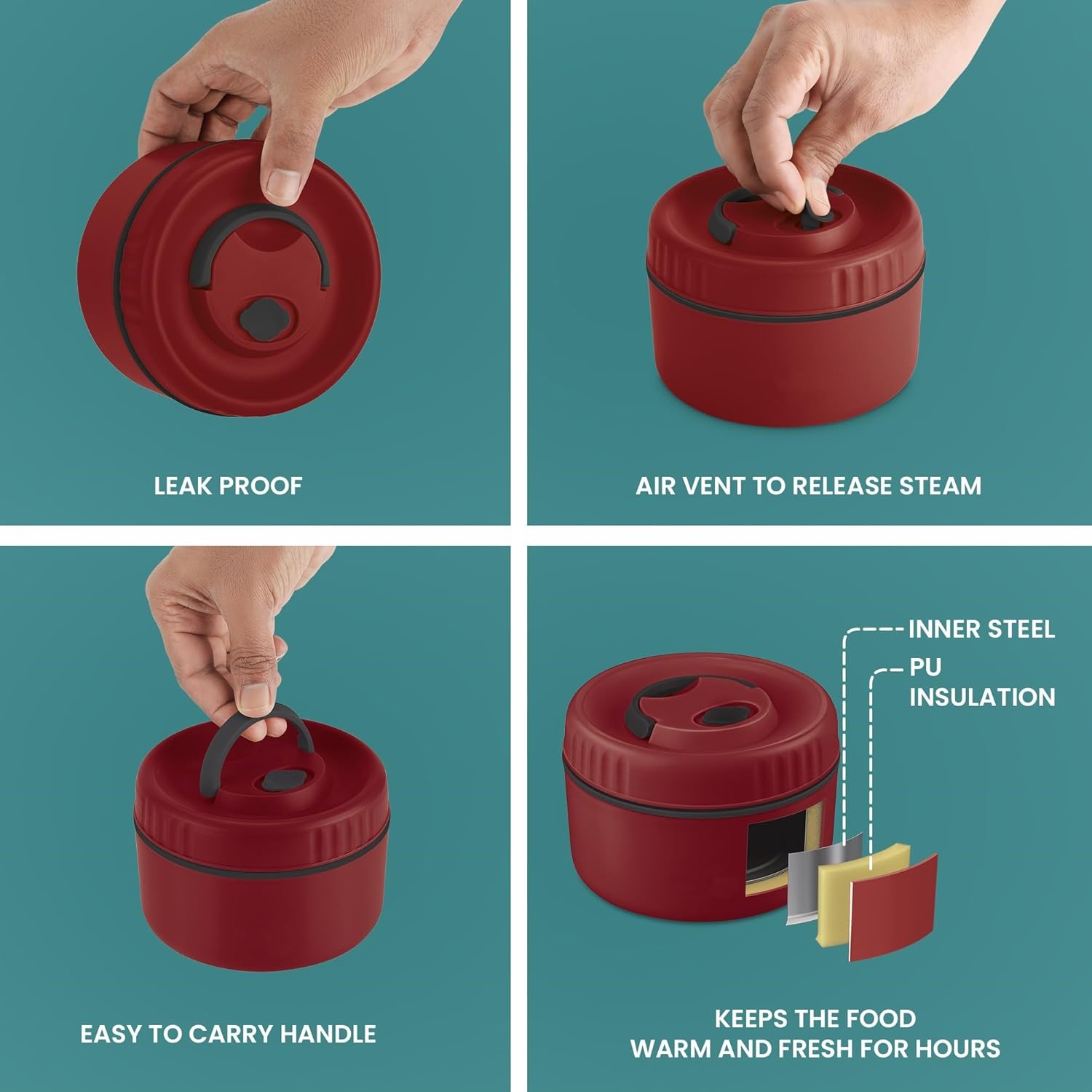 LEAK PROOF

AIR VENT TO RELEASE STEAM

EASY TO CARRY HANDLE

INNER STEEL

PU INSULATION

KEEPS THE FOOD WARM AND FRESH FOR HOURS